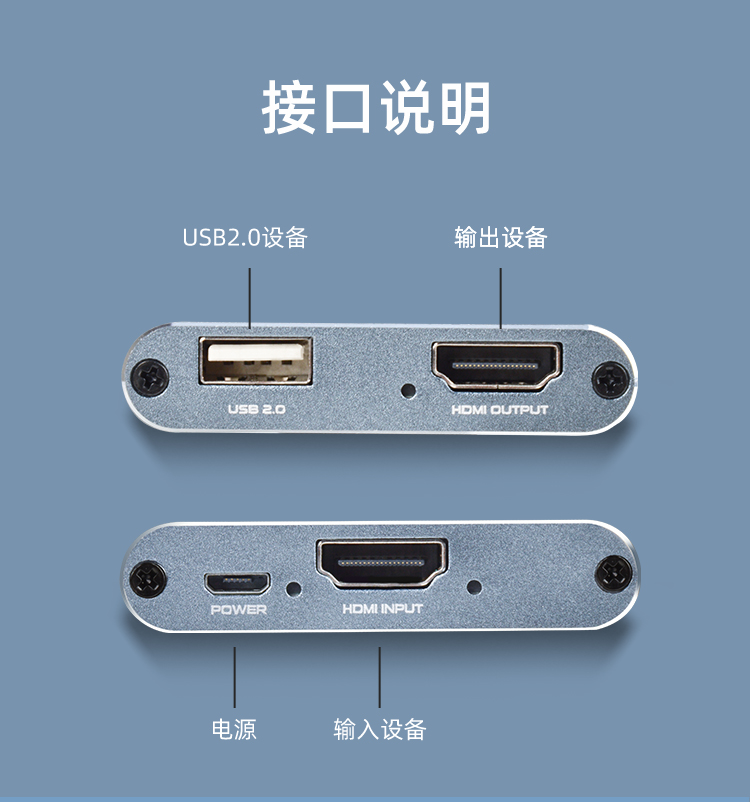 接口说明

USB2.0设备

输出设备

USB 2.0

HDMI OUTPUT

POWER

HDMI INPUT

电源

输入设备