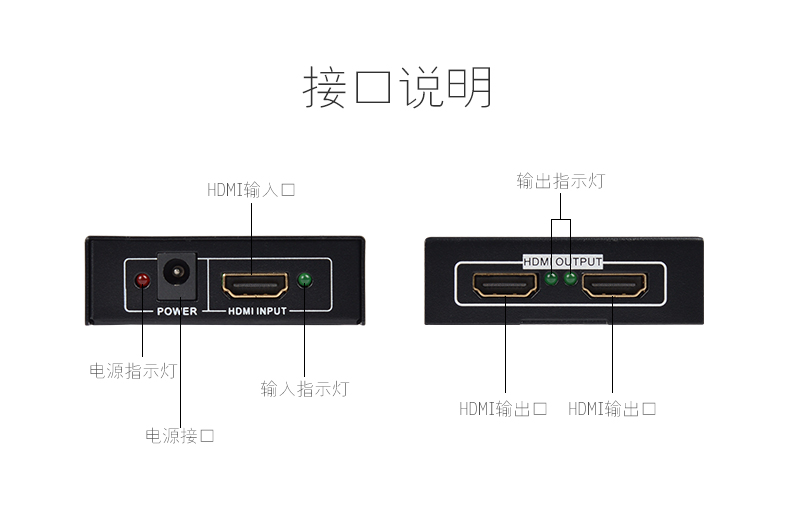 接口说明

HDMI输入口

POWER
HDMI INPUT

电源指示灯

输入指示灯

电源接口

输出指示灯

HDMI OUTPUT

HDMI输出口

HDMI输出口